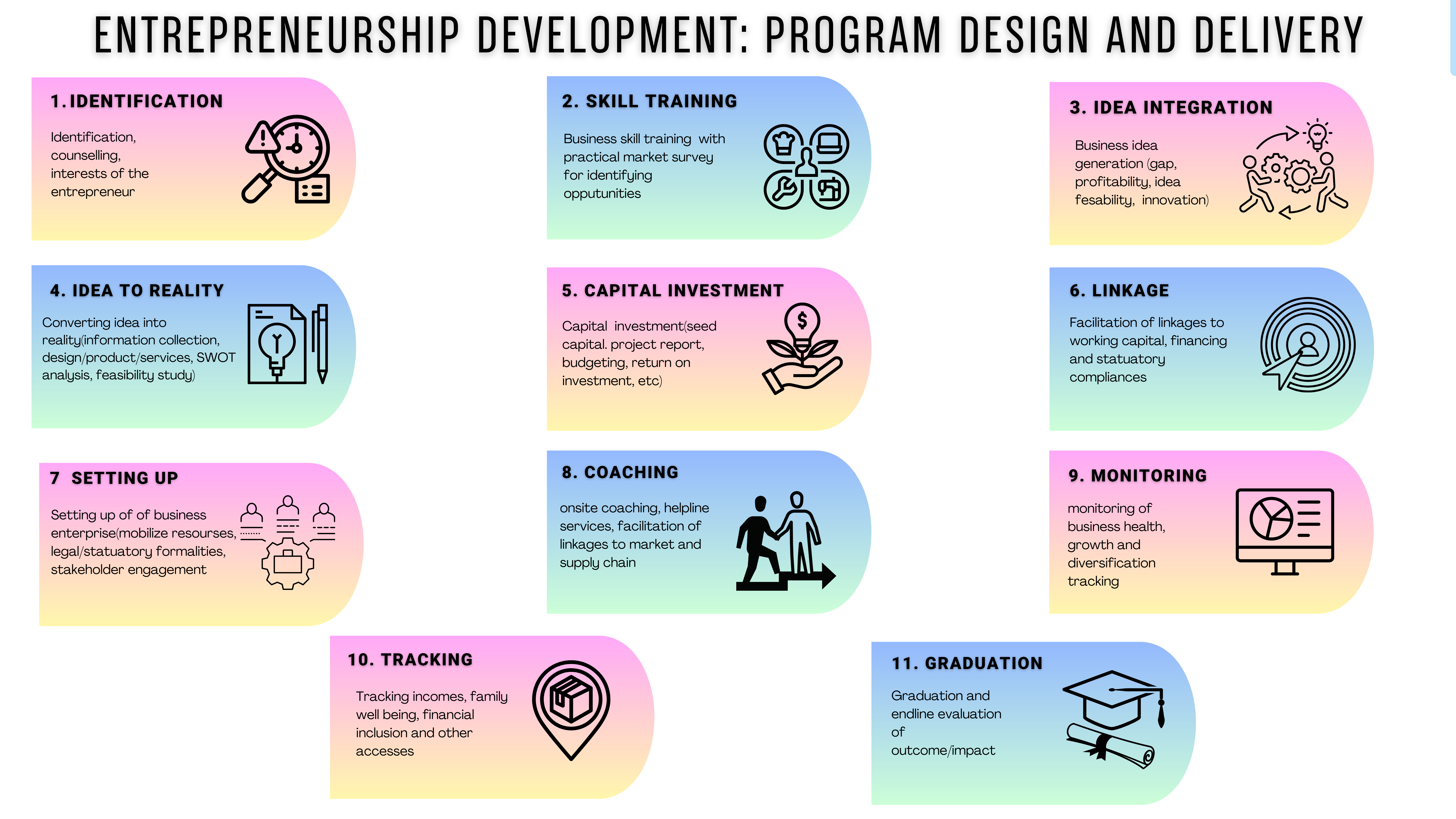 ENTREPRENEURSHIP DEVELOPMENT: PROGRAM DESIGN AND DELIVERY

1. IDENTIFICATION

Identification, counselling, interests of the entrepreneur

2. SKILL TRAINING

Business skill training with practical market survey for identifying opputunities

3. IDEA INTEGRATION

Business idea generation (gap, profitability, idea fesability, innovation)

4. IDEA TO REALITY

Converting idea into reality(information collection, design/product/services, SWOT analysis, feasibility study)

5. CAPITAL INVESTMENT

Capital investment(seed capital. project report, budgeting, return on investment, etc)

6. LINKAGE

Facilitation of linkages to working capital, financing and statuatory compliances

7 SETTING UP

Setting up of of business enterprise(mobilize resourses, legal/statuatory formalities, stakeholder engagement

8. COACHING

onsite coaching, helpline services, facilitation of linkages to market and supply chain

9. MONITORING

monitoring of business health, growth and diversification tracking

10. TRACKING

Tracking incomes, family well being, financial inclusion and other accesses

11. GRADUATION

Graduation and endline evaluation of outcome/impact